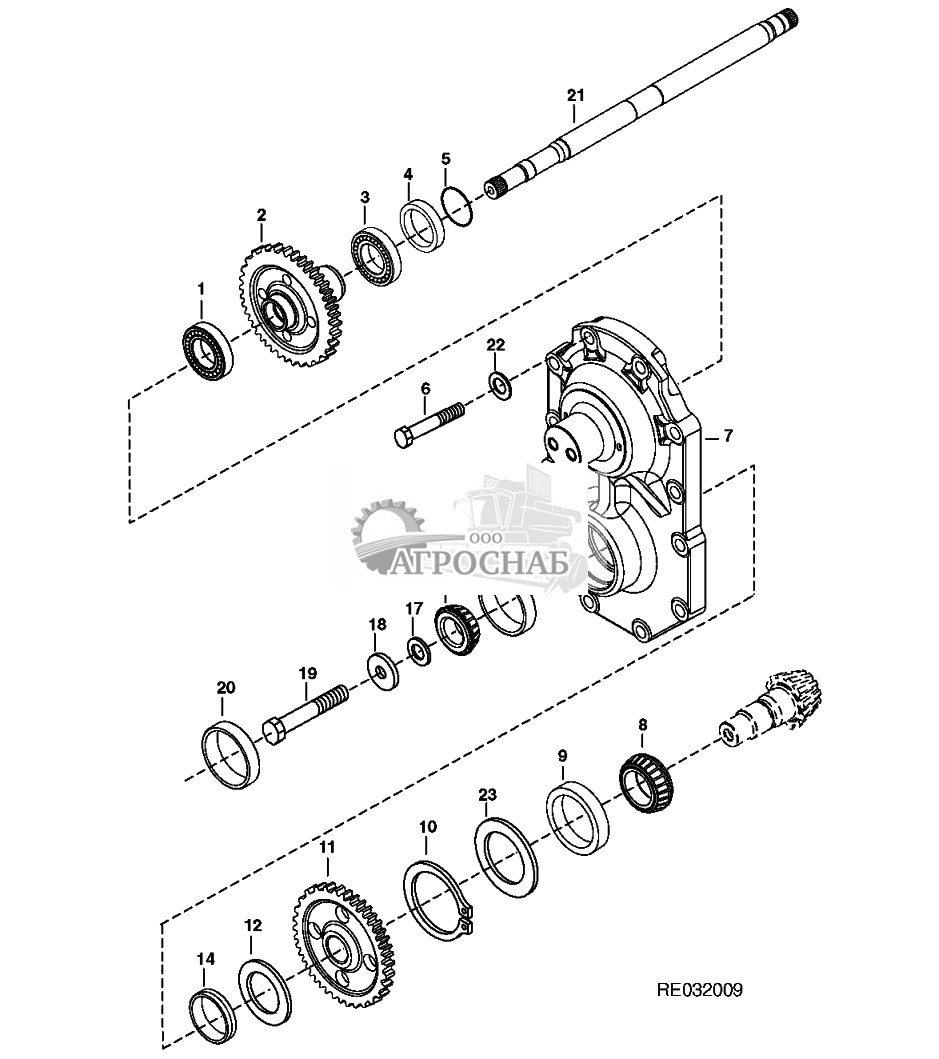 21
5
4
3
2
1
22
6
7
ООО
АГРОСНАБ
18
17
20
19
8
9
23
10
11
12
14
RE032009